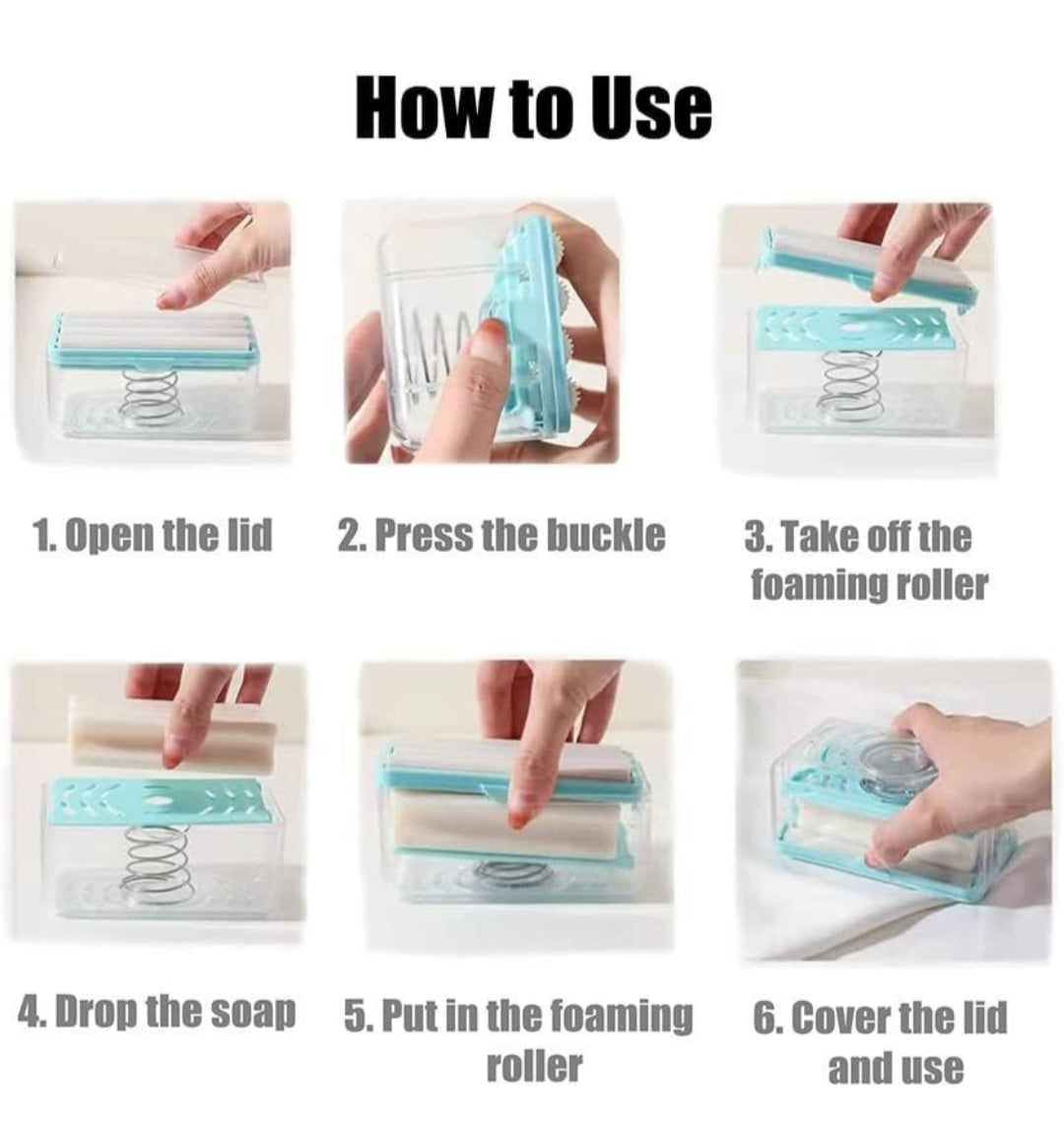 How to Use

1. Open the lid

2. Press the buckle

3. Take off the foaming roller

4. Drop the soap

5. Put in the foaming roller

6. Cover the lid and use