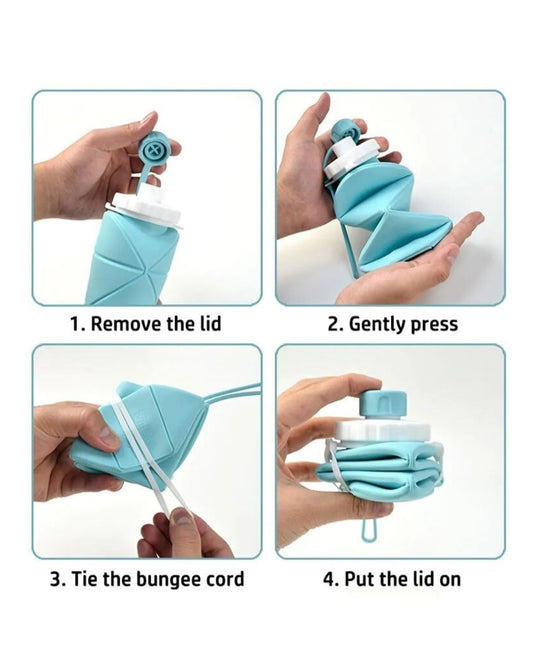 1. Remove the lid

2. Gently press

3. Tie the bungee cord

4. Put the lid on