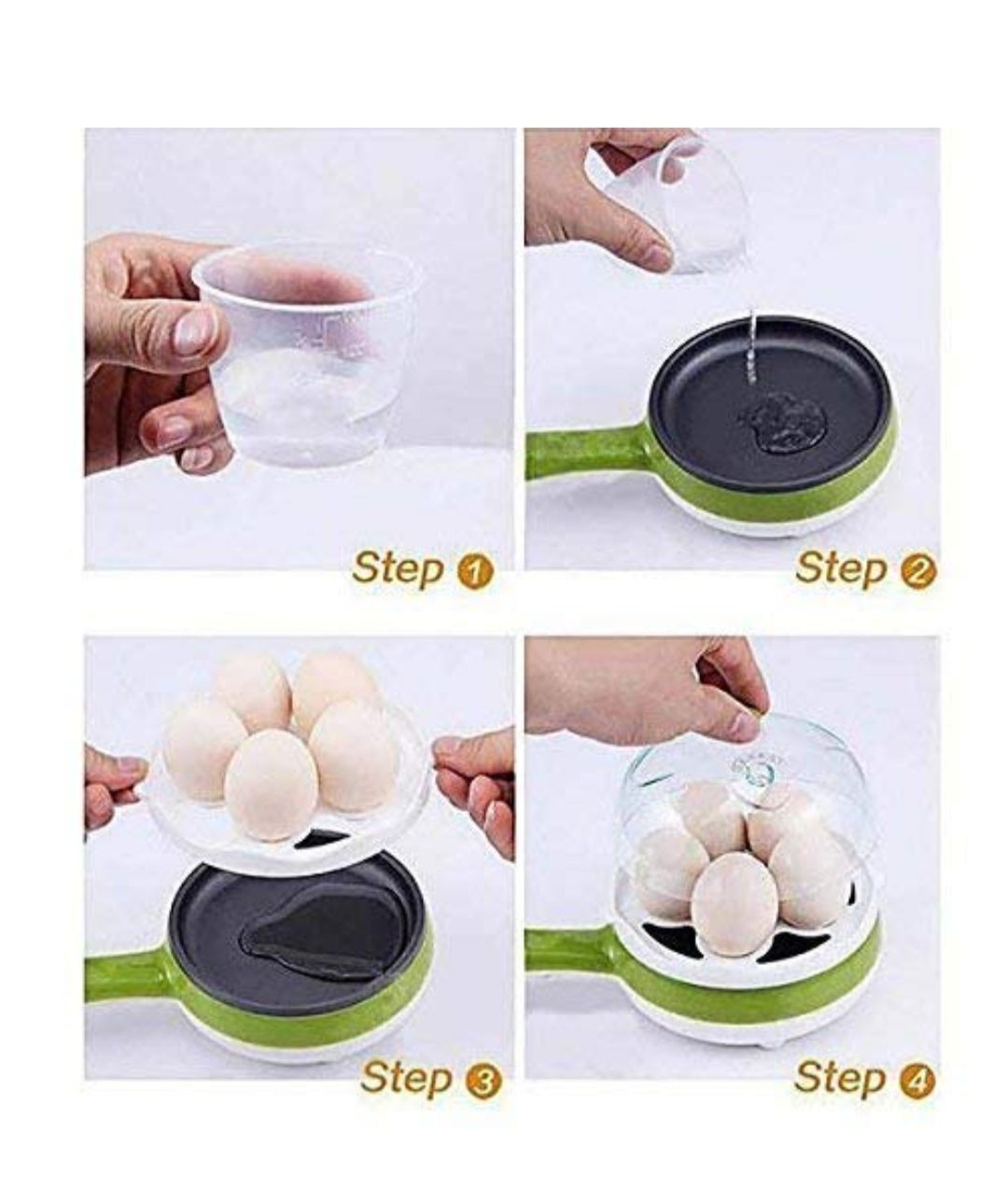 Step 1

Step 2

Step 3

Step 4