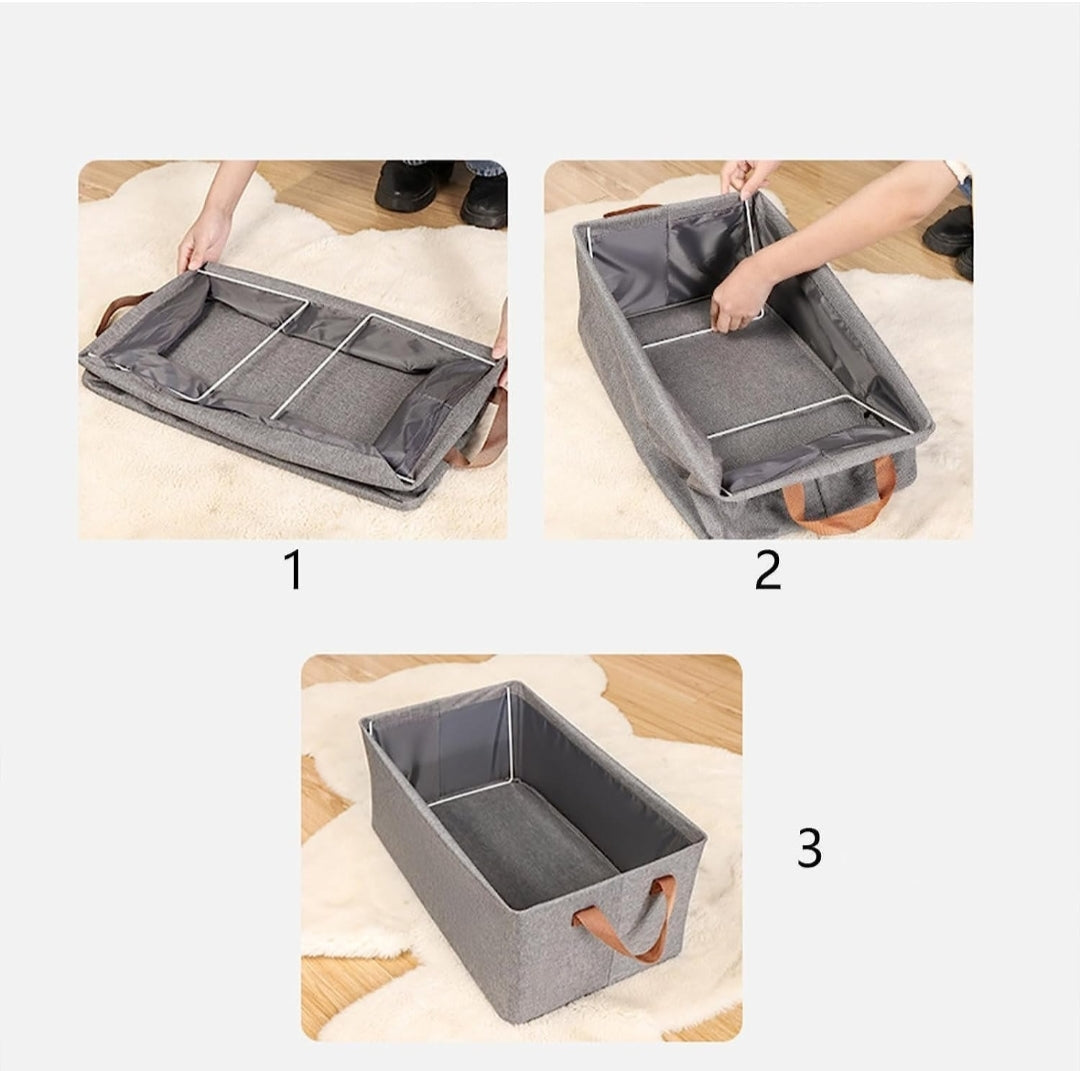 1

2

3