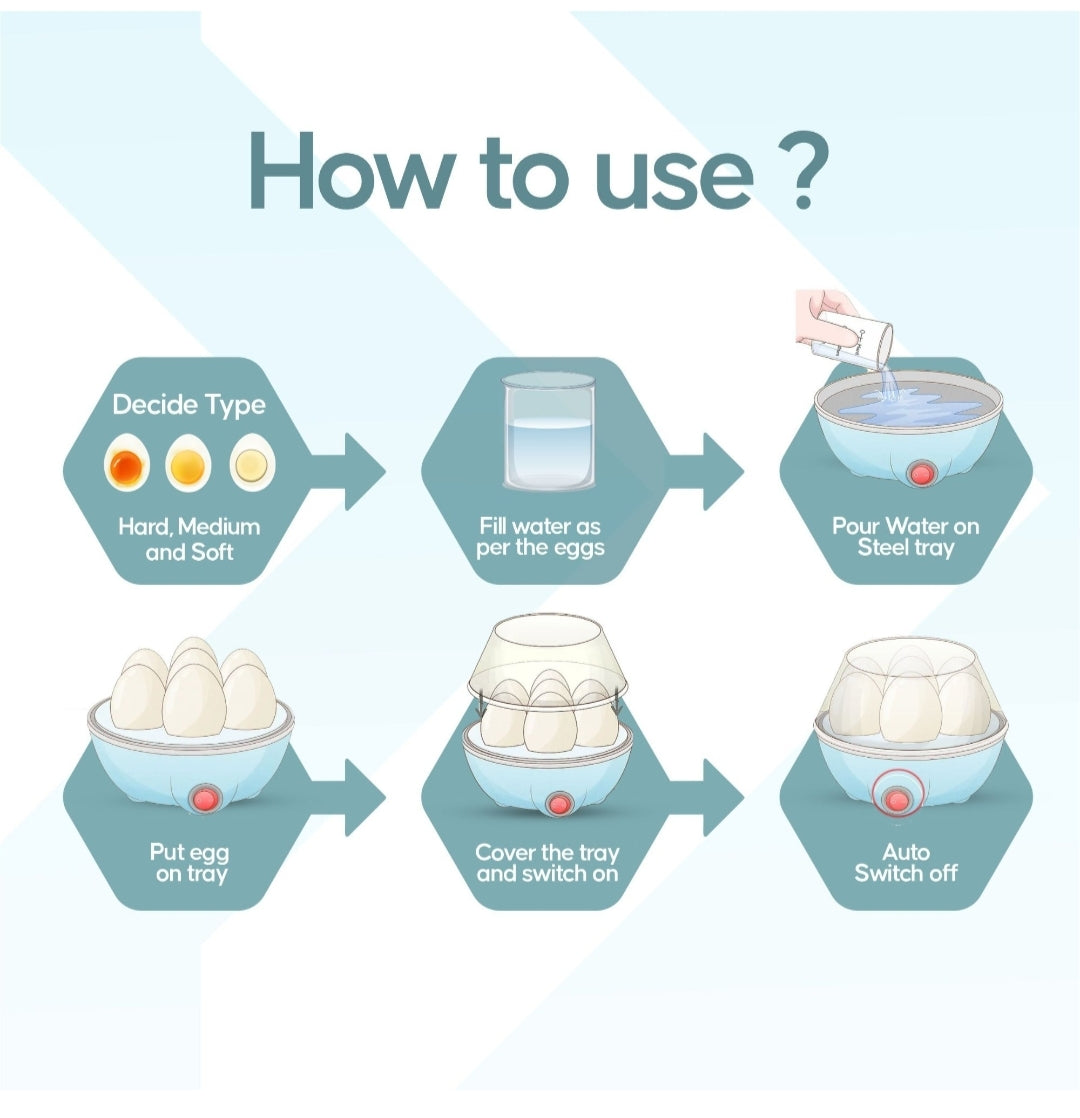 How to use ?

Decide Type

Hard, Medium and Soft

Fill water as per the eggs

Pour Water on Steel tray

Put egg on tray

Cover the tray and switch on

Auto Switch off